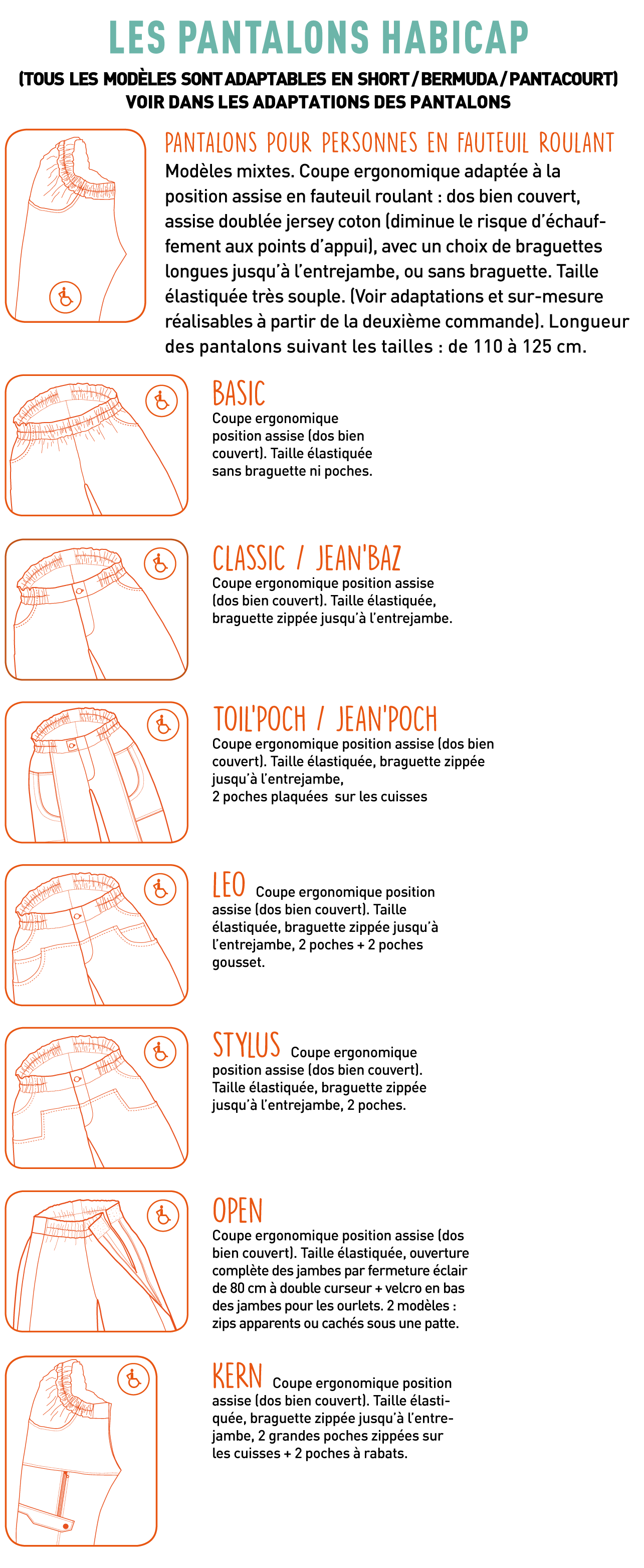 LES PANTALONS HABICAP

(TOUS LES MODÈLES SONT ADAPTABLES EN SHORT / BERMUDA / PANTACOURT) VOIR DANS LES ADAPTATIONS DES PANTALONS

PANTALONS POUR PERSONNES EN FAUTEUIL ROULANT

Modèles mixtes. Coupe ergonomique adaptée à la position assise en fauteuil roulant : dos bien couvert, assise doublée jersey coton (diminue le risque d'échauffement aux points d'appui), avec un choix de braguettes longues jusqu'à l'entrejambe, ou sans braguette. Taille élastiquée très souple. (Voir adaptations et sur-mesure réalisables à partir de la deuxième commande). Longueur des pantalons suivant les tailles : de 110 à 125 cm.

BASIC

Coupe ergonomique position assise (dos bien couvert). Taille élastiquée sans braguette ni poches.

CLASSIC / JEAN'BAZ

Coupe ergonomique position assise (dos bien couvert). Taille élastiquée, braguette zippée jusqu'à l'entrejambe.

TOIL'POCH / JEAN'POCH

Coupe ergonomique position assise (dos bien couvert). Taille élastiquée, braguette zippée jusqu'à l'entrejambe, 2 poches plaquées sur les cuisses

LEO Coupe ergonomique position assise (dos bien couvert). Taille élastiquée, braguette zippée jusqu'à l'entrejambe, 2 poches + 2 poches gousset.

STYLUS Coupe ergonomique position assise (dos bien couvert). Taille élastiquée, braguette zippée jusqu'à l'entrejambe, 2 poches.

OPEN

Coupe ergonomique position assise (dos bien couvert). Taille élastiquée, ouverture complète des jambes par fermeture éclair de 80 cm à double curseur + velcro en bas des jambes pour les ourlets. 2 modèles : zips apparents ou cachés sous une patte.

KERN Coupe ergonomique position assise (dos bien couvert). Taille élastiquée, braguette zippée jusqu'à l'entrejambe, 2 grandes poches zippées sur les cuisses + 2 poches à rabats.