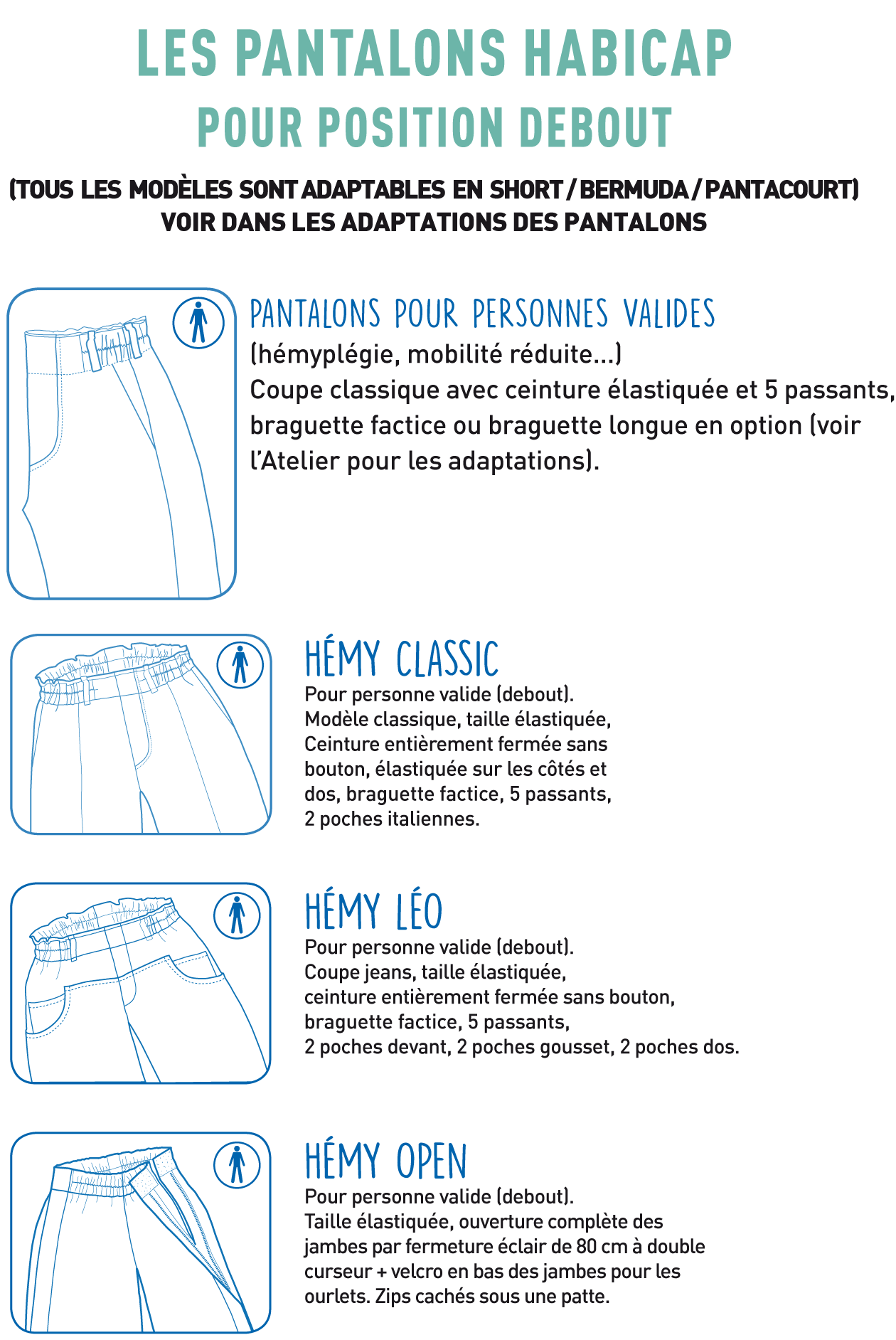 LES PANTALONS HABICAP
POUR POSITION DEBOUT

(TOUS LES MODÈLES SONT ADAPTABLES EN SHORT / BERMUDA / PANTACOURT)
VOIR DANS LES ADAPTATIONS DES PANTALONS

PANTALONS POUR PERSONNES VALIDES
(hémyplégie, mobilité réduite...)
Coupe classique avec ceinture élastiquée et 5 passants, braguette factice ou braguette longue en option (voir l'Atelier pour les adaptations).

HÉMY CLASSIC
Pour personne valide (debout).
Modèle classique, taille élastiquée,
Ceinture entièrement fermée sans bouton, élastiquée sur les côtés et dos, braguette factice, 5 passants,
2 poches italiennes.

HÉMY LÉO
Pour personne valide (debout).
Coupe jeans, taille élastiquée,
ceinture entièrement fermée sans bouton,
braguette factice, 5 passants,
2 poches devant, 2 poches gousset, 2 poches dos.

HÉMY OPEN
Pour personne valide (debout).
Taille élastiquée, ouverture complète des jambes par fermeture éclair de 80 cm à double curseur + velcro en bas des jambes pour les ourlets. Zips cachés sous une patte.